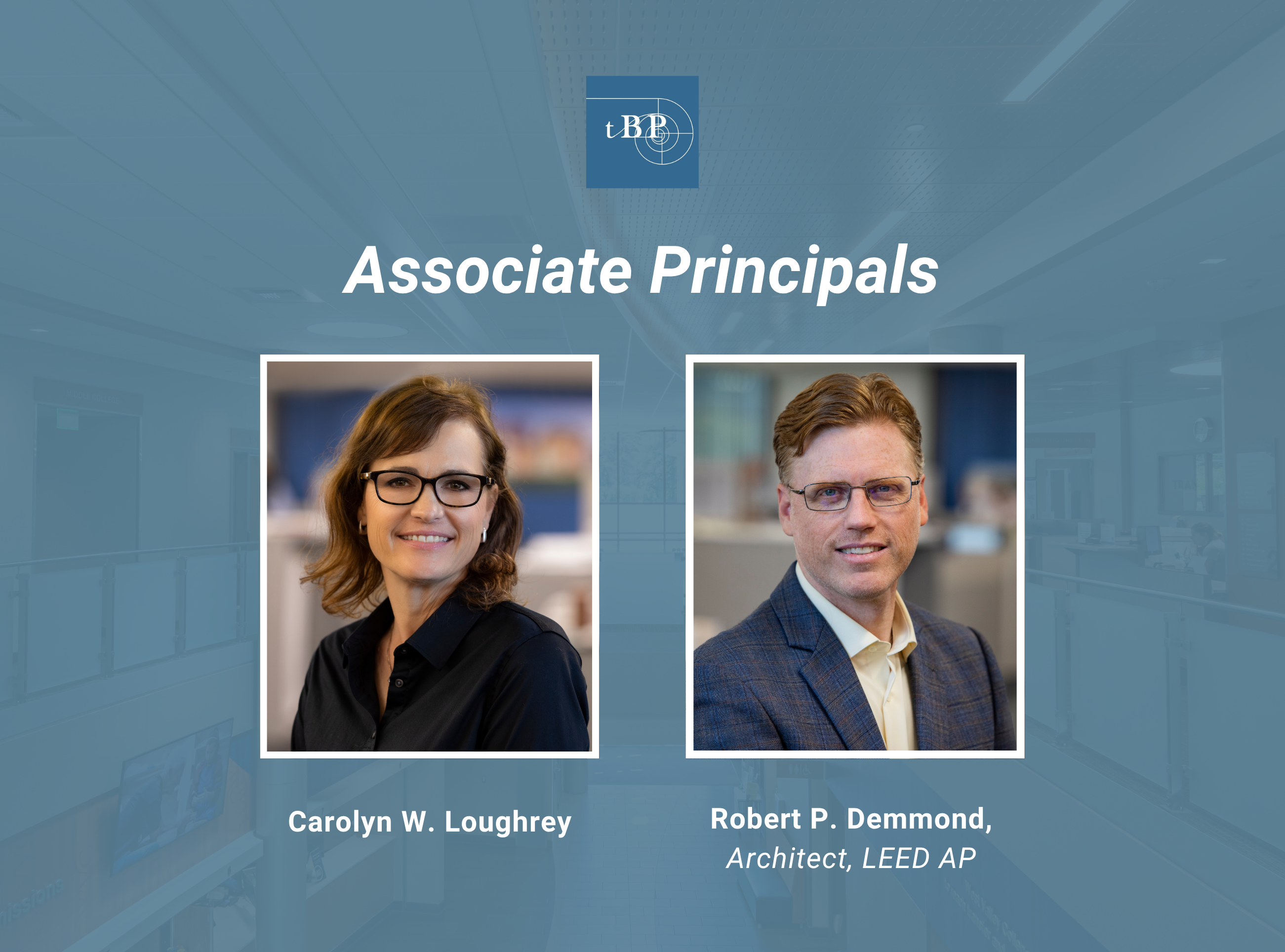 tBP

Associate Principals

Carolyn W. Loughrey

Robert P. Demmond, Architect, LEED AP